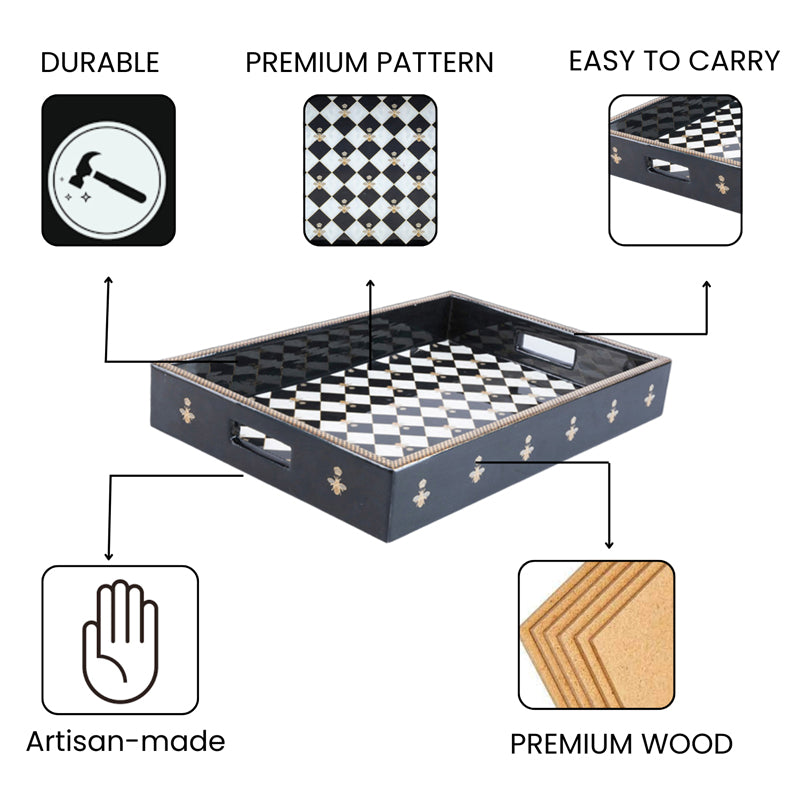 DURABLE

PREMIUM PATTERN

EASY TO CARRY

Artisan-made

PREMIUM WOOD