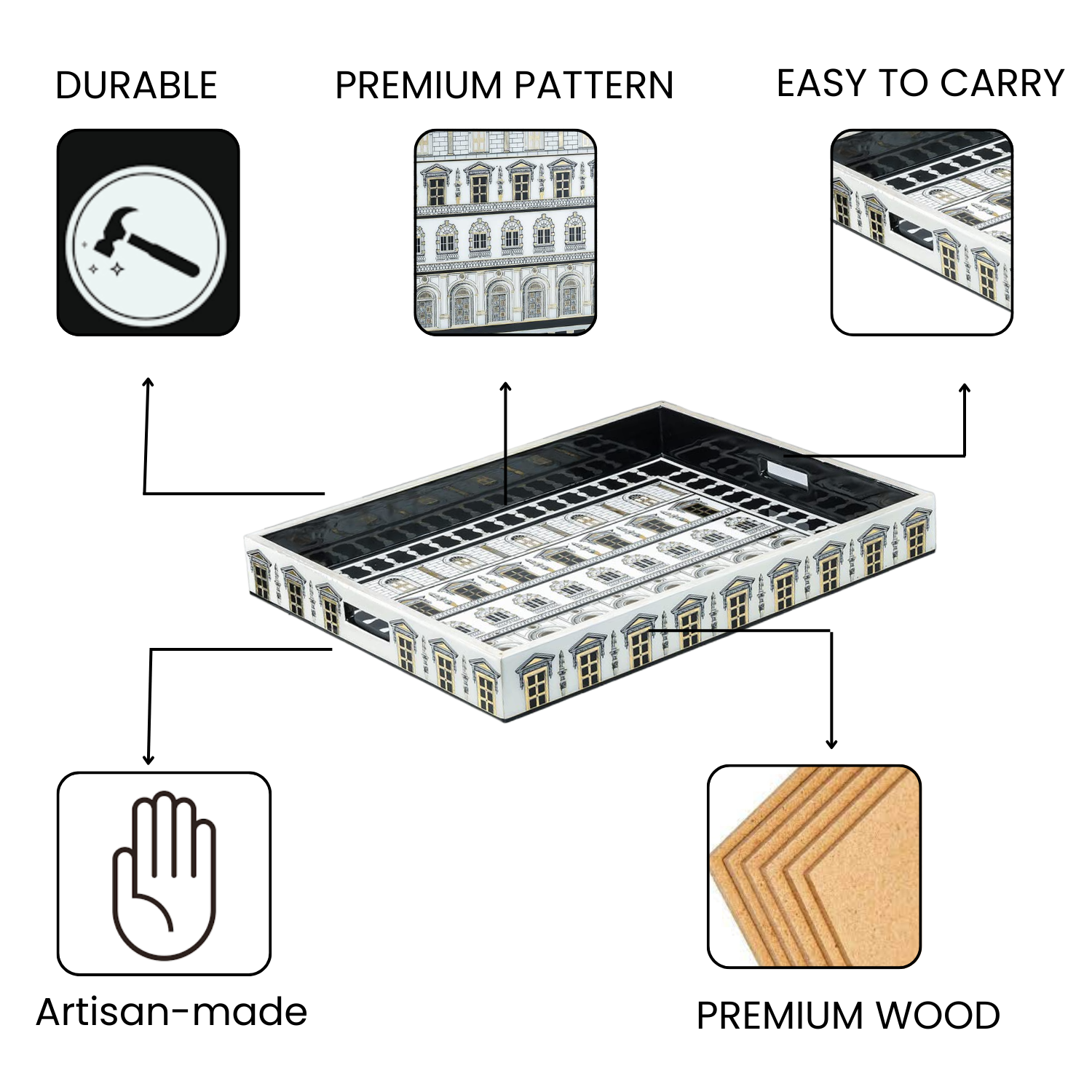 DURABLE

PREMIUM PATTERN

EASY TO CARRY

Artisan-made

PREMIUM WOOD